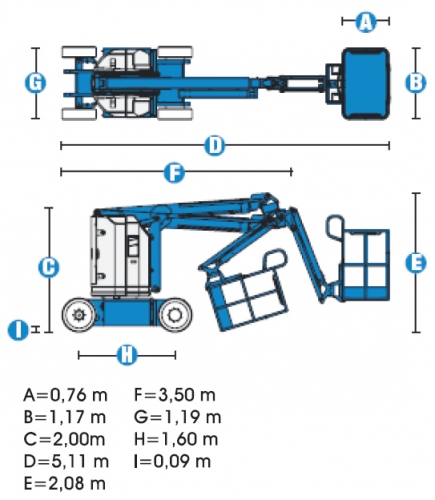 A
G
B
D
F
C
E
I
H

A=0,76 m
B=1,17 m
C=2,00m
D=5,11 m
E=2,08 m

F=3,50 m
G=1,19 m
H=1,60 m
I=0,09 m